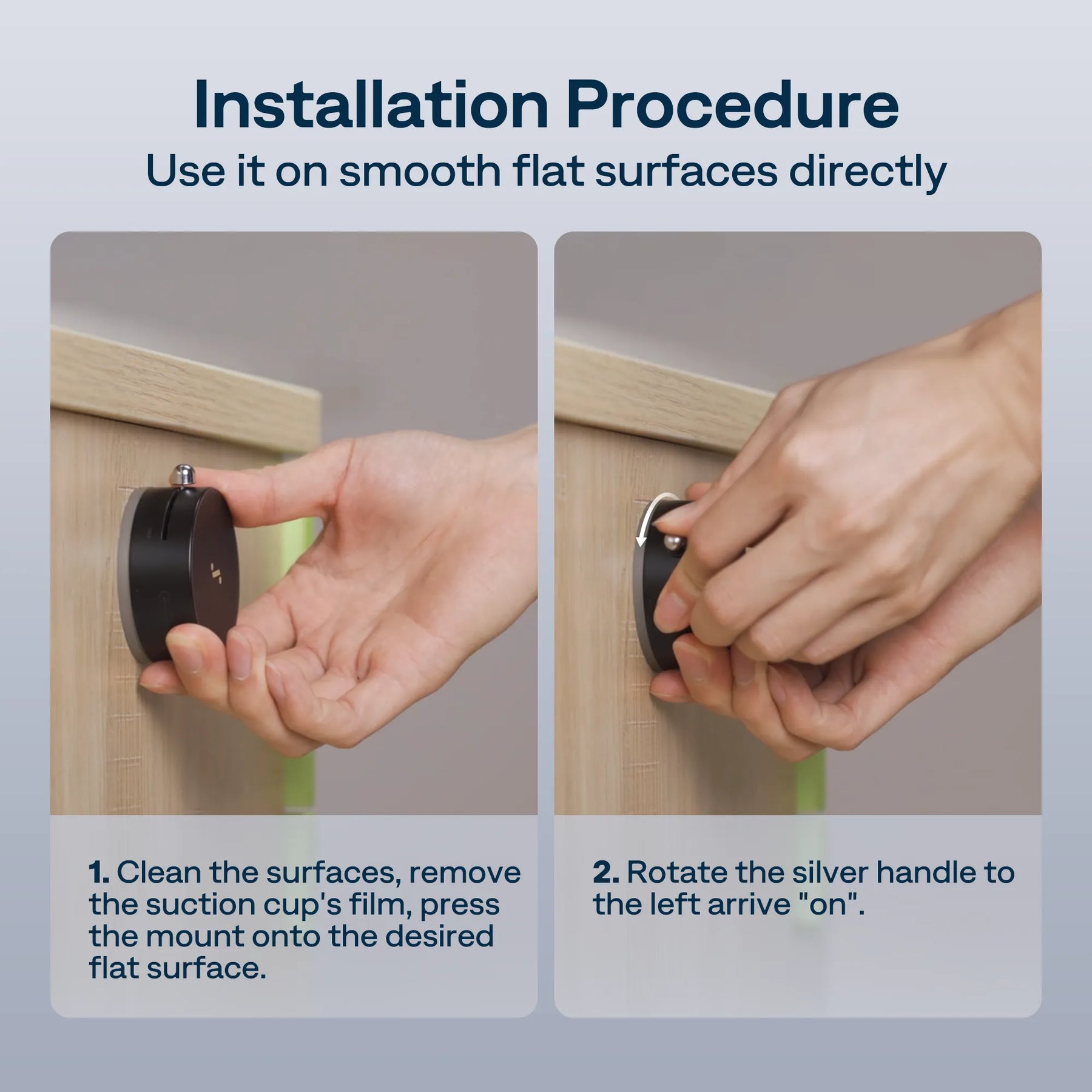 Installation Procedure
Use it on smooth flat surfaces directly

1. Clean the surfaces, remove the suction cup's film, press the mount onto the desired flat surface.

2. Rotate the silver handle to the left arrive "on".